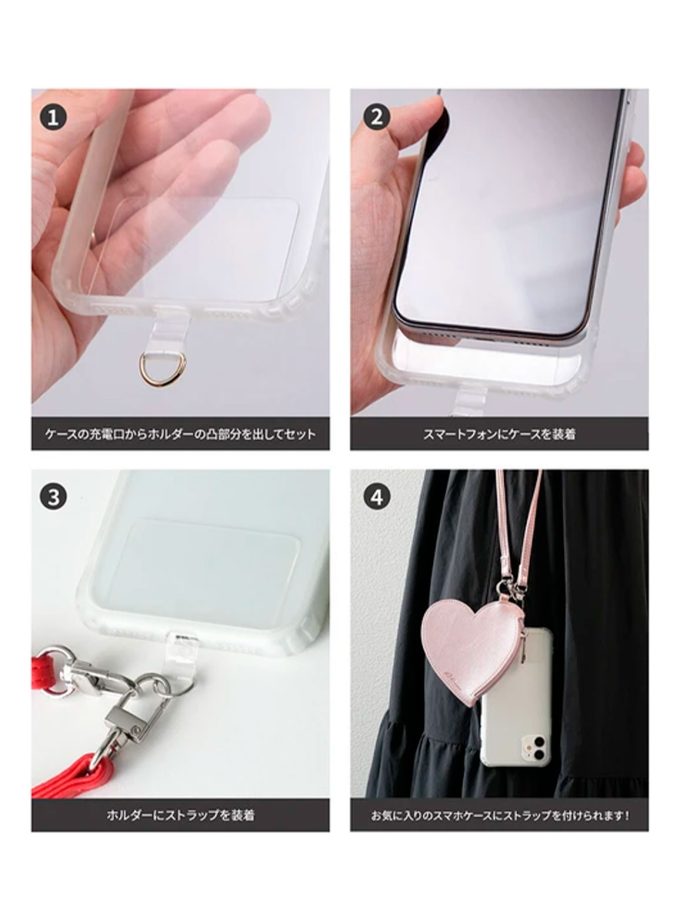 1
ケースの充電口からホルダーの凸部分を出してセット

2
スマートフォンにケースを装着

3
ホルダーにストラップを装着

4
お気に入りのスマホケースにストラップを付けられます！